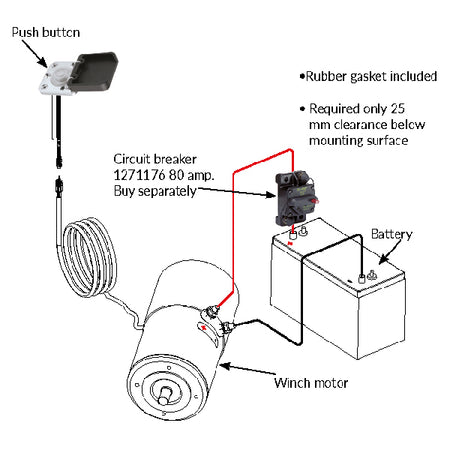 Push button

•Rubber gasket included

• Required only 25 mm clearance below mounting surface

Circuit breaker
1271176 80 amp.
Buy separately

Battery

Winch motor