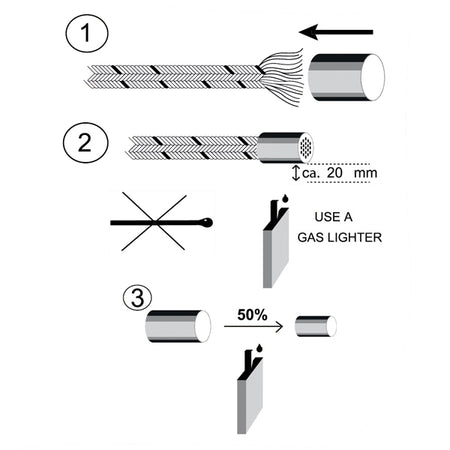 1

2

ca. 20 mm

USE A
GAS LIGHTER

3

50%