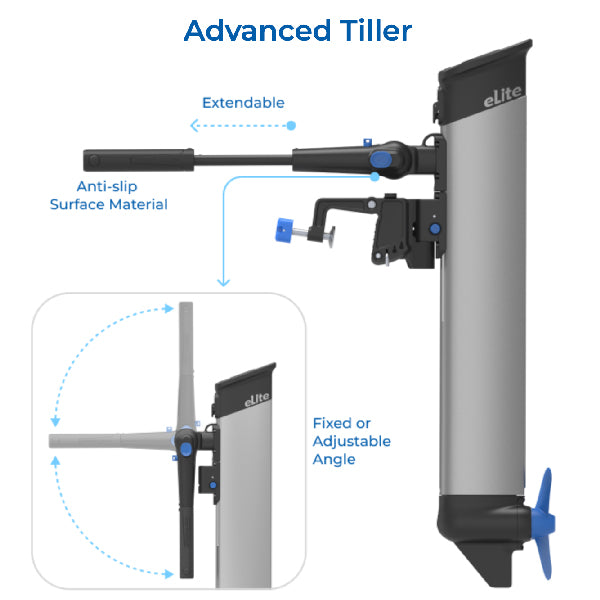 Advanced Tiller

Extendable

eLite

Anti-slip
Surface Material

eLite

Fixed or
Adjustable
Angle