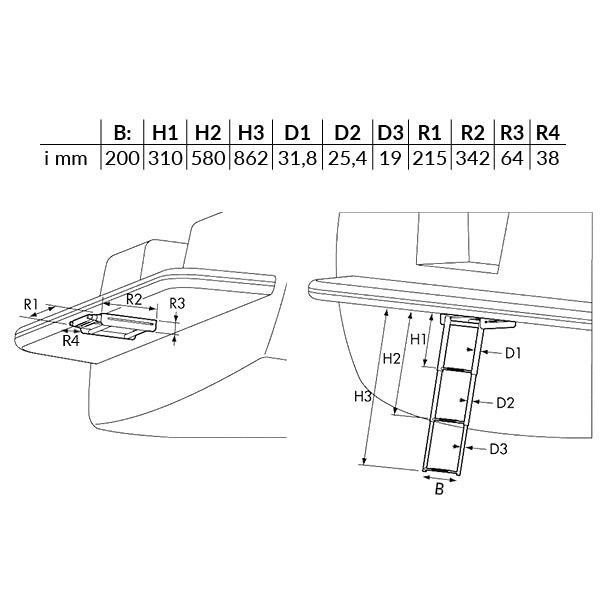 |  | B: | H1 | H2 | H3 | D1 | D2 | D3 | R1 | R2 | R3 | R4 |
|---|---|---|---|---|---|---|---|---|---|---|---|
| i mm | 200 | 310 | 580 | 862 | 31,8 | 25,4 | 19 | 215 | 342 | 64 | 38 |

R1
R2
R3
R4

H1
H2
H3
D1
D2
D3
B